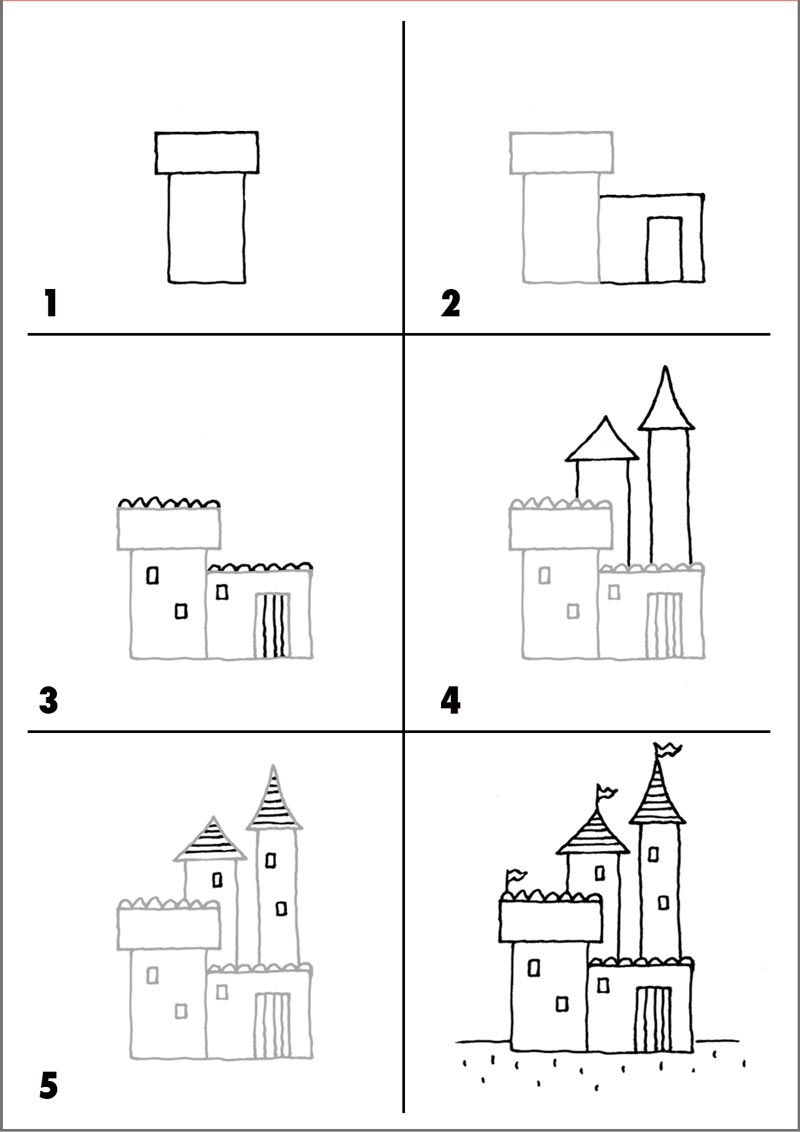 1

2

3

4

5